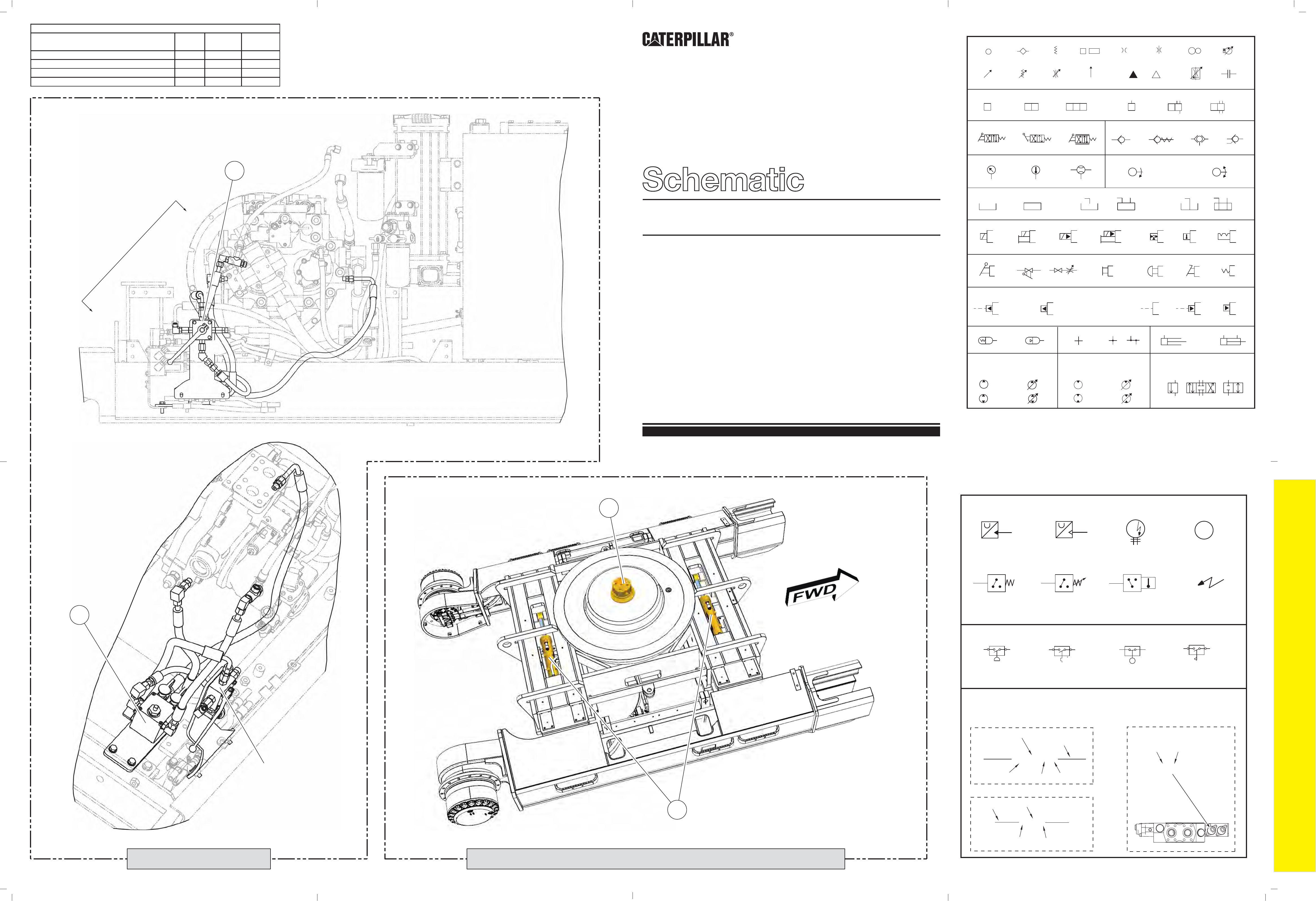 CATERPILLAR®

Schematic

FWD